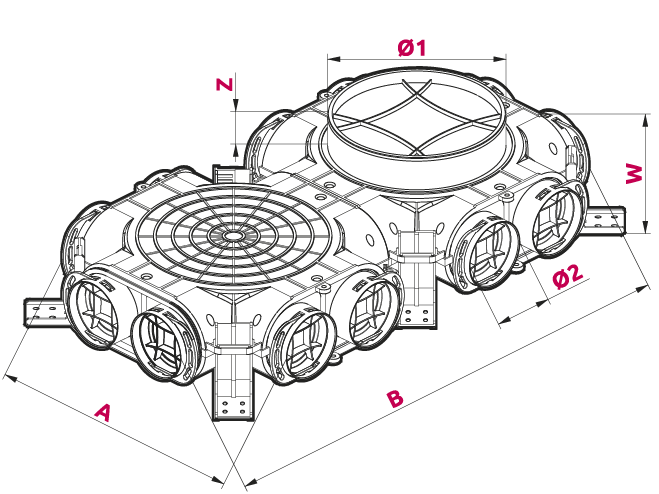 Ø1
Z
W
Ø2
A
B